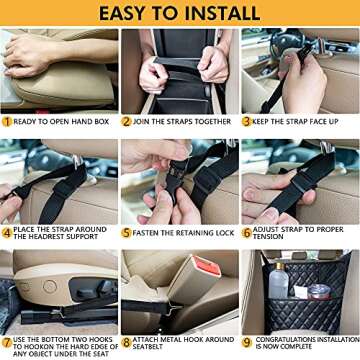 EASY TO INSTALL

1 READY TO OPEN HAND BOX

2 JOIN THE STRAPS TOGETHER

3 KEEP THE STRAP FACE UP

4 PLACE THE STRAP AROUND THE HEADREST SUPPORT

5 FASTEN THE RETAINING LOCK

6 ADJUST STRAP TO PROPER TENSION

7 USE THE BOTTOM TWO HOOKS TO HOOKON THE HARD EDGE OF ANY OBJECT UNDER THE SEAT

8 ATTACH METAL HOOK AROUND SEATBELT

9 CONGRATULATIONS INSTALLATION IS NOW COMPLETE