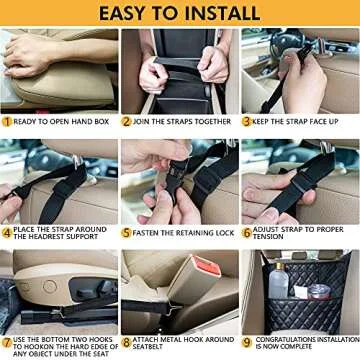 EASY TO INSTALL

1 READY TO OPEN HAND BOX

2 JOIN THE STRAPS TOGETHER

3 KEEP THE STRAP FACE UP

4 PLACE THE STRAP AROUND THE HEADREST SUPPORT

5 FASTEN THE RETAINING LOCK

6 ADJUST STRAP TO PROPER TENSION

7 USE THE BOTTOM TWO HOOKS TO HOOKON THE HARD EDGE OF ANY OBJECT UNDER THE SEAT

8 ATTACH METAL HOOK AROUND SEATBELT

9 CONGRATULATIONS INSTALLATION IS NOW COMPLETE