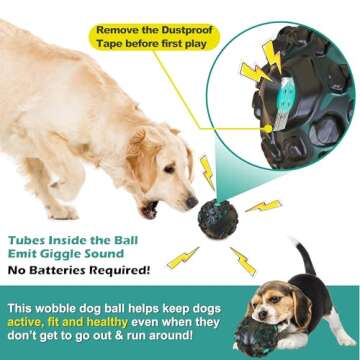 Remove the Dustproof Tape before first play

Tubes Inside the Ball Emit Giggle Sound

No Batteries Required!

This wobble dog ball helps keep dogs active, fit and healthy even when they don't get to go out & run around!