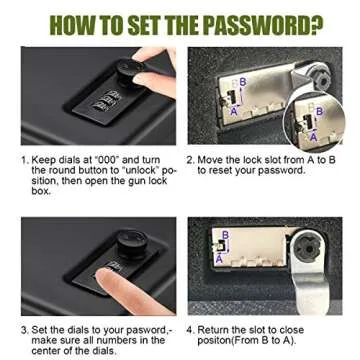 HOW TO SET THE PASSWORD?

B
A
B
A

1. Keep dials at "000" and turn the round button to "unlock" position, then open the gun lock box.

2. Move the lock slot from A to B to reset your password.

B
A

3. Set the dials to your pasword,- make sure all numbers in the center of the dials.

4. Return the slot to close positon(From B to A).