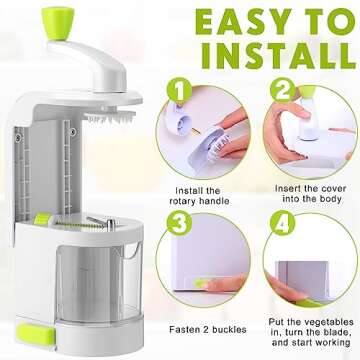 EASY TO INSTALL

1

Install the rotary handle

2

Insert the cover into the body

3

Fasten 2 buckles

4

Put the vegetables in, turn the blade, and start working