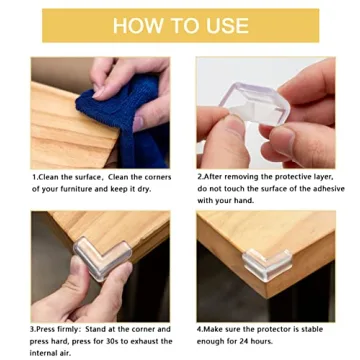 HOW TO USE

1.Clean the surface, Clean the corners of your furniture and keep it dry.

2.After removing the protective layer, do not touch the surface of the adhesive with your hand.

3.Press firmly: Stand at the corner and press hard, press for 30s to exhaust the internal air.

4.Make sure the protector is stable enough for 24 hours.