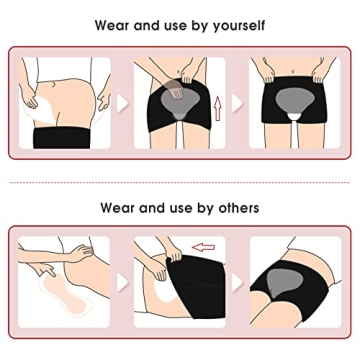 Wear and use by yourself

Wear and use by others