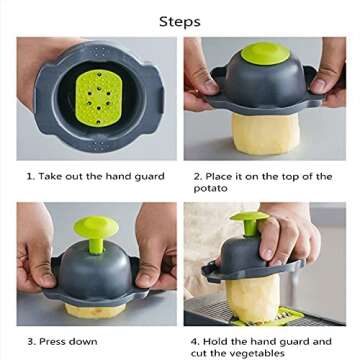 Steps

1. Take out the hand guard

2. Place it on the top of the potato

3. Press down

4. Hold the hand guard and cut the vegetables