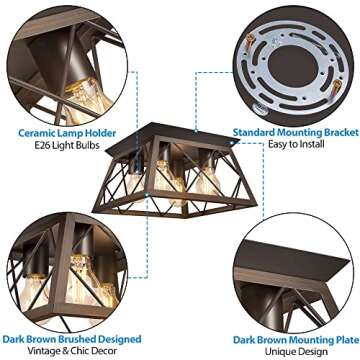 Ceramic Lamp Holder
E26 Light Bulbs

Standard Mounting Bracket
Easy to Install

Dark Brown Brushed Designed
Vintage & Chic Decor

Dark Brown Mounting Plate
Unique Design