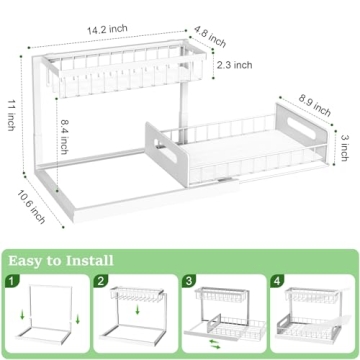 14.2 inch
4.8 inch
2.3 inch
11 inch
8.4 inch
8.9 inch
3 inch
10.6 inch

Easy to Install

1
2
3
4