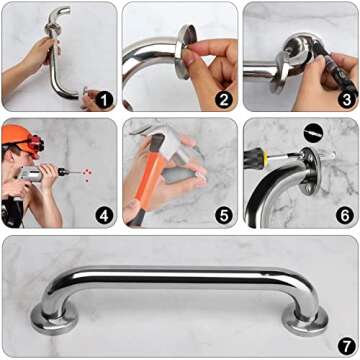 1
2
3
4
5
6
7