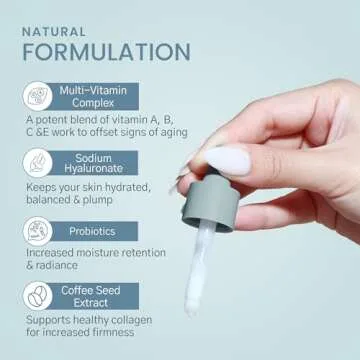 NATURAL
FORMULATION

Multi-Vitamin Complex
A potent blend of vitamin A, B, C &E work to offset signs of aging

Sodium Hyaluronate
Keeps your skin hydrated, balanced & plump

Probiotics
Increased moisture retention & radiance

Coffee Seed Extract
Supports healthy collagen for increased firmness