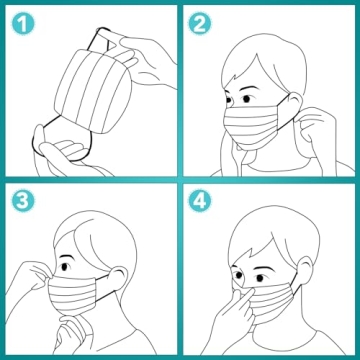 1

2

3

4