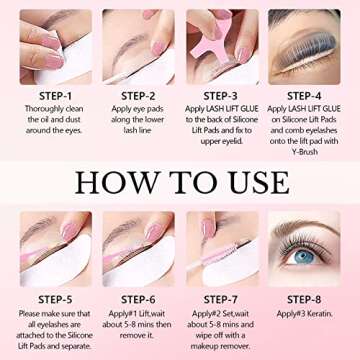 STEP-1
Thoroughly clean the oil and dust around the eyes.

STEP-2
Apply eye pads along the lower lash line

STEP-3
Apply LASH LIFT GLUE to the back of Silicone Lift Pads and fix to upper eyelid.

STEP-4
Apply LASH LIFT GLUE on Silicone Lift Pads and comb eyelashes onto the lift pad with Y-Brush

HOW TO USE

STEP-5
Please make sure that all eyelashes are attached to the Silicone Lift Pads and separate.

STEP-6
Apply#1 Lift,wait about 5-8 mins then remove it.

STEP-7
Apply#2 Set,wait about 5-8 mins and wipe off with a makeup remover.

STEP-8
Apply#3 Keratin.