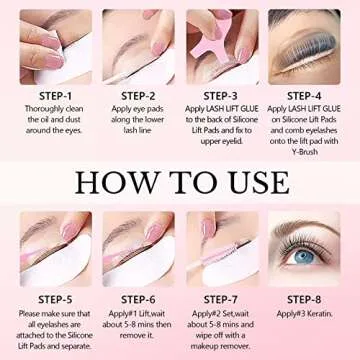 STEP-1
Thoroughly clean the oil and dust around the eyes.

STEP-2
Apply eye pads along the lower lash line

STEP-3
Apply LASH LIFT GLUE to the back of Silicone Lift Pads and fix to upper eyelid.

STEP-4
Apply LASH LIFT GLUE on Silicone Lift Pads and comb eyelashes onto the lift pad with Y-Brush

HOW TO USE

STEP-5
Please make sure that all eyelashes are attached to the Silicone Lift Pads and separate.

STEP-6
Apply#1 Lift,wait about 5-8 mins then remove it.

STEP-7
Apply#2 Set,wait about 5-8 mins and wipe off with a makeup remover.

STEP-8
Apply#3 Keratin.