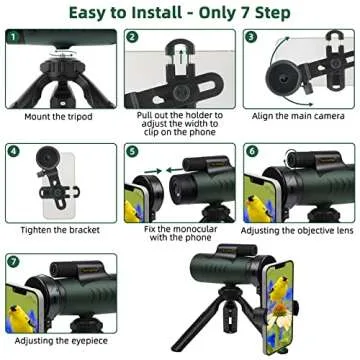 Easy to Install - Only 7 Step

1
Mount the tripod

2
Pull out the holder to adjust the width to clip on the phone

3
Align the main camera

4
Tighten the bracket

5
Fix the monocular with the phone

6
Adjusting the objective lens

7
Adjusting the eyepiece