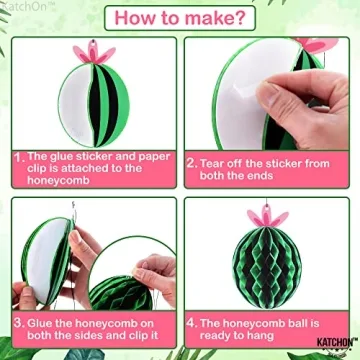 KatchOn™

How to make?

1. The glue sticker and paper clip is attached to the honeycomb

2. Tear off the sticker from both the ends

3. Glue the honeycomb on both the sides and clip it

4. The honeycomb ball is ready to hang

KATCHON™