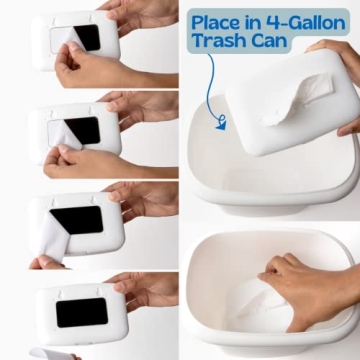 Place in 4-Gallon Trash Can