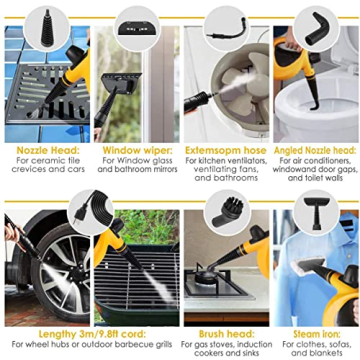 Nozzle Head:
For ceramic tile crevices and cars

Window wiper:
For Window glass and bathroom mirrors

Extemsopm hose
For kitchen ventilators, ventilating fans, and bathrooms

Angled Nozzle head:
For air conditioners, windowand door gaps, and toilet walls

Lengthy 3m/9.8ft cord:
For wheel hubs or outdoor barbecue grills

Brush head:
For gas stoves, induction cookers and sinks

Steam iron:
For clothes, sofas, and blankets