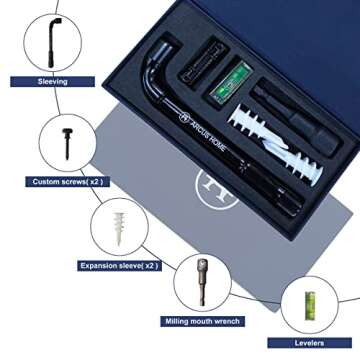 Sleeving

ARCUS HOME

Custom screws( x2 )

Expansion sleeve( x2 )

Milling mouth wrench

Levelers