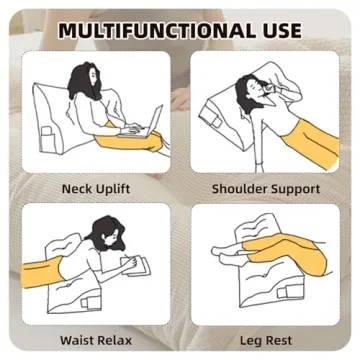 MULTIFUNCTIONAL USE

Neck Uplift

Shoulder Support

Waist Relax

Leg Rest