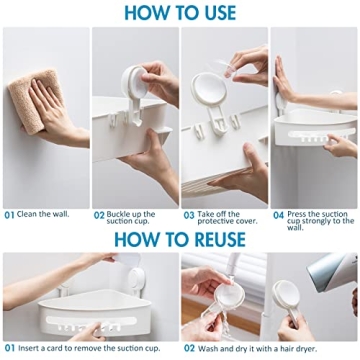 HOW TO USE

01 Clean the wall.

02 Buckle up the suction cup.

03 Take off the protective cover.

04 Press the suction cup strongly to the wall.

HOW TO REUSE

01 Insert a card to remove the suction cup.

02 Wash and dry it with a hair dryer.