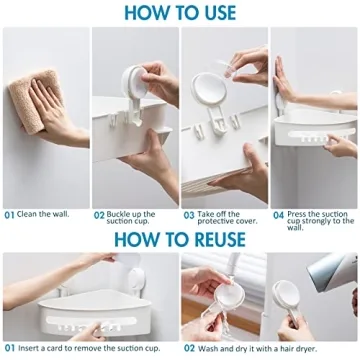 HOW TO USE

01 Clean the wall.

02 Buckle up the suction cup.

03 Take off the protective cover.

04 Press the suction cup strongly to the wall.

HOW TO REUSE

01 Insert a card to remove the suction cup.

02 Wash and dry it with a hair dryer.