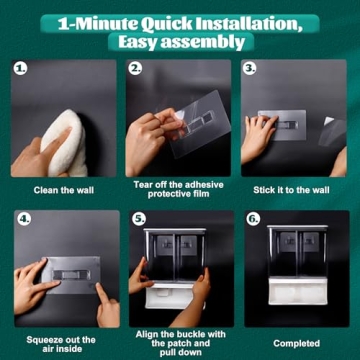 1-Minute Quick Installation, Easy assembly

1.
Clean the wall

2.
Tear off the adhesive protective film

3.
Stick it to the wall

4.
Squeeze out the air inside

5.
Align the buckle with the patch and pull down

6.
Completed