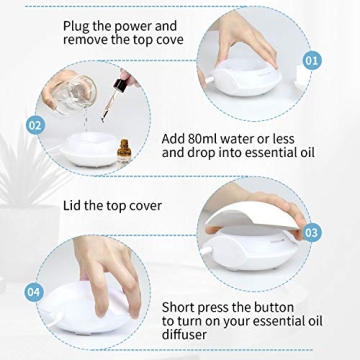 Plug the power and remove the top cove

01

02

Add 80ml water or less and drop into essential oil

Lid the top cover

03

04

Short press the button to turn on your essential oil diffuser