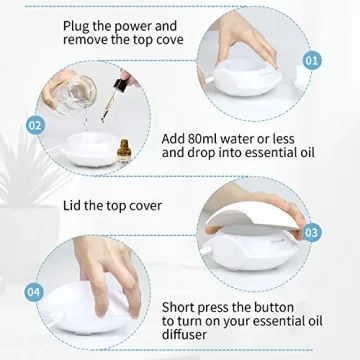 Plug the power and remove the top cove

01

02

Add 80ml water or less and drop into essential oil

Lid the top cover

03

04

Short press the button to turn on your essential oil diffuser