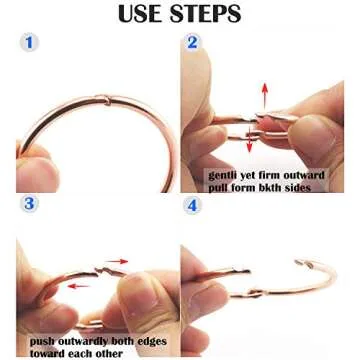 USE STEPS

1

2

gentli yet firm outward pull form bkth sides

3

push outwardly both edges toward each other

4