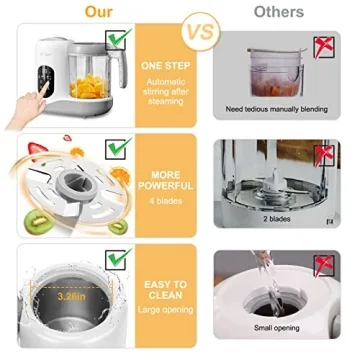 Our

VS

Others

ONE STEP

Automatic stirring after steaming

Need tedious manually blending

MORE POWERFUL

4 blades

2 blades

3.26in

EASY TO CLEAN

Large opening

Small opening