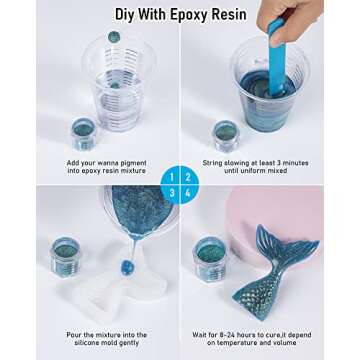 Diy With Epoxy Resin

Add your wanna pigment into epoxy resin mixture

String slowing at least 3 minutes until uniform mixed

1 2
3 4

Pour the mixture into the silicone mold gently

Wait for 8-24 hours to cure,it depend on temperature and volume