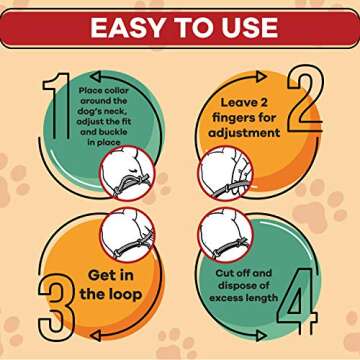 EASY TO USE

1
Place collar around the dog's neck, adjust the fit and buckle in place

2
Leave 2 fingers for adjustment

3
Get in the loop

4
Cut off and dispose of excess length