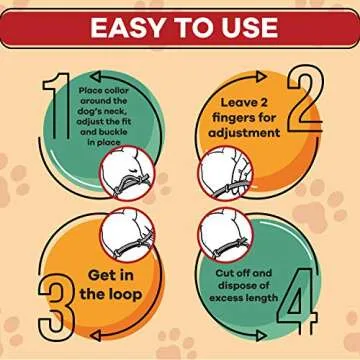 EASY TO USE

1

Place collar around the dog's neck, adjust the fit and buckle in place

2

Leave 2 fingers for adjustment

3

Get in the loop

4

Cut off and dispose of excess length