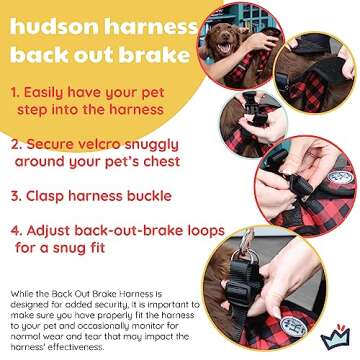 hudson harness back out brake

1. Easily have your pet step into the harness

2. Secure velcro snuggly around your pet's chest

3. Clasp harness buckle

4. Adjust back-out-brake loops for a snug fit

While the Back Out Brake Harness is designed for added security, it is important to make sure you have properly fit the harness to your pet and occasionally monitor for normal wear and tear that may impact the harness' effectiveness.