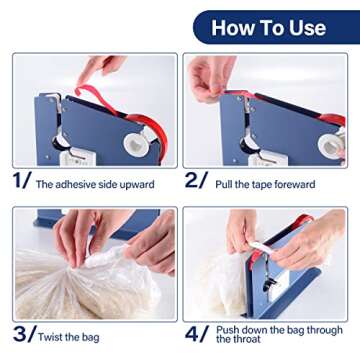 How To Use

1/ The adhesive side upward

2/ Pull the tape foreward

3/ Twist the bag

4/ Push down the bag through the throat