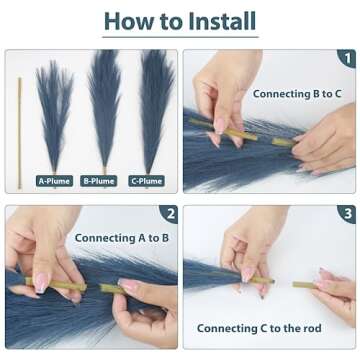 How to Install

A-Plume
B-Plume
C-Plume

1
Connecting B to C

2
Connecting A to B

3
Connecting C to the rod