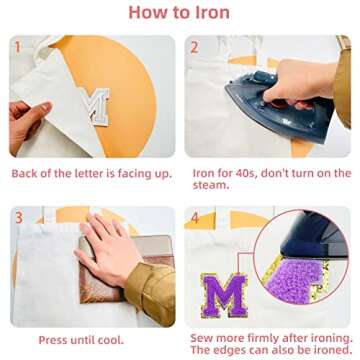 How to Iron

1

M

Back of the letter is facing up.

2

Iron for 40s, don't turn on the steam.

3

Press until cool.

4

M

Sew more firmly after ironing. The edges can also be ironed.