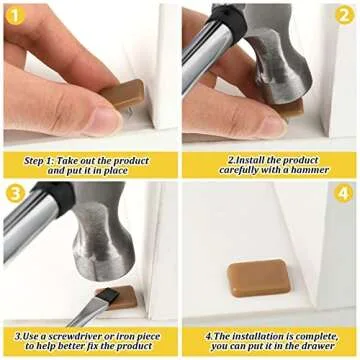 1

Step 1: Take out the product and put it in place

2

2.Install the product carefully with a hammer

3

3.Use a screwdriver or iron piece to help better fix the product

4

4.The installation is complete, you can put it in the drawer