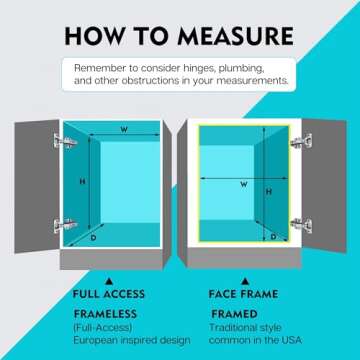 HOW TO MEASURE

Remember to consider hinges, plumbing, and other obstructions in your measurements.

W

H

D

W

H

D

FULL ACCESS

FRAMELESS
(Full-Access)
European inspired design

FACE FRAME

FRAMED
Traditional style common in the USA