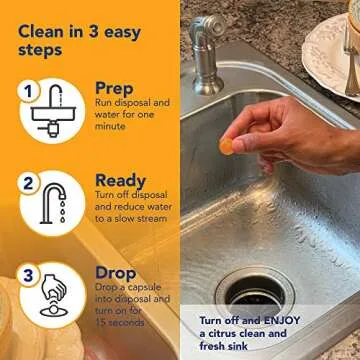 Clean in 3 easy steps

1 Prep
Run disposal and water for one minute

2 Ready
Turn off disposal and reduce water to a slow stream

3 Drop
Drop a capsule into disposal and turn on for 15 seconds

Turn off and ENJOY a citrus clean and fresh sink