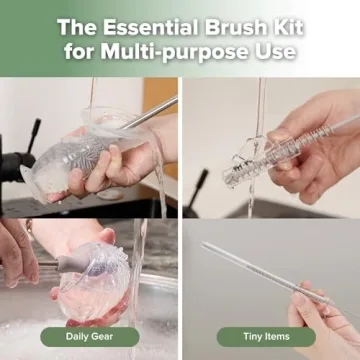 The Essential Brush Kit for Multi-purpose Use

Daily Gear

Tiny Items