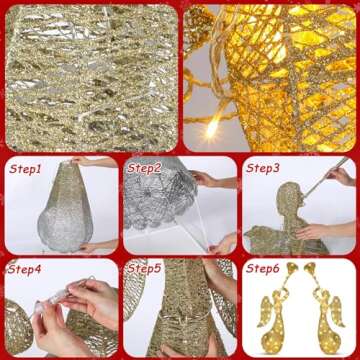 Step1

Step2

Step3

Step4

Step5

Step6