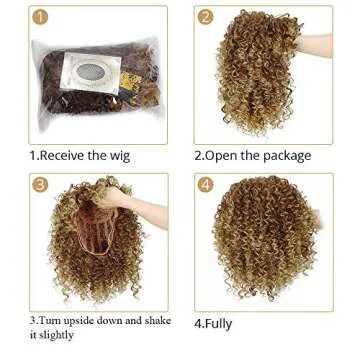 1

1.Receive the wig

2

2.Open the package

3

3.Turn upside down and shake it slightly

4

4.Fully