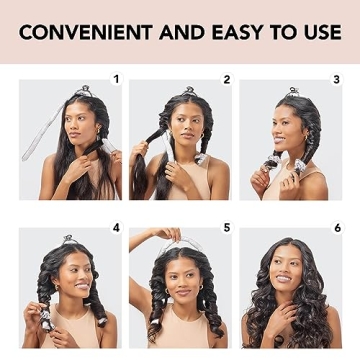 CONVENIENT AND EASY TO USE

1

2

3

4

5

6