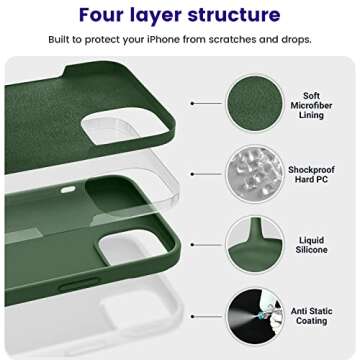 Four layer structure

Built to protect your iPhone from scratches and drops.

Soft Microfiber Lining

Shockproof Hard PC

Liquid Silicone

Anti Static Coating