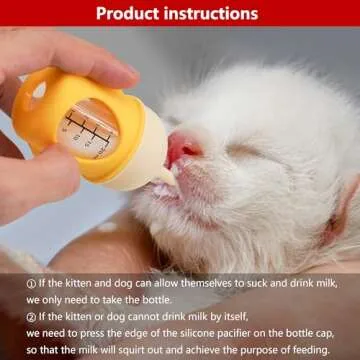 Product instructions

5
10
15
20ml

① If the kitten and dog can allow themselves to suck and drink milk, we only need to take the bottle.
② If the kitten or dog cannot drink milk by itself, we need to press the edge of the silicone pacifier on the bottle cap, so that the milk will squirt out and achieve the purpose of feeding.