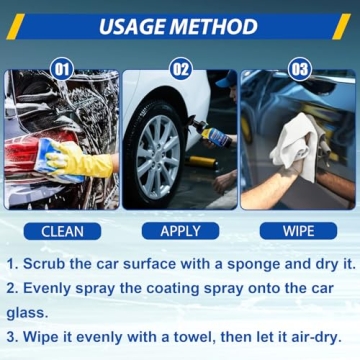 USAGE METHOD

01

02

03

CLEAN

APPLY

WIPE

1. Scrub the car surface with a sponge and dry it.

2. Evenly spray the coating spray onto the car glass.

3. Wipe it evenly with a towel, then let it air-dry.