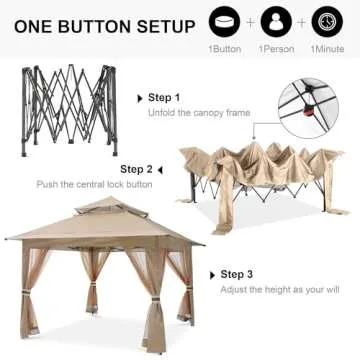 ONE BUTTON SETUP

+ +

1Button 1Person 1Minute

Step 1
Unfold the canopy frame

Step 2
Push the central lock button

Step 3
Adjust the height as your will