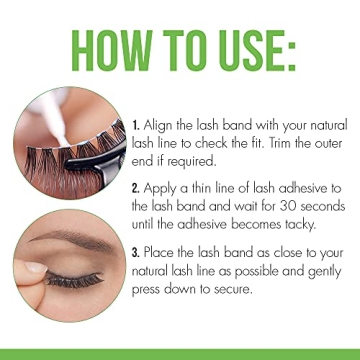 HOW TO USE:

1. Align the lash band with your natural lash line to check the fit. Trim the outer end if required.

2. Apply a thin line of lash adhesive to the lash band and wait for 30 seconds until the adhesive becomes tacky.

3. Place the lash band as close to your natural lash line as possible and gently press down to secure.