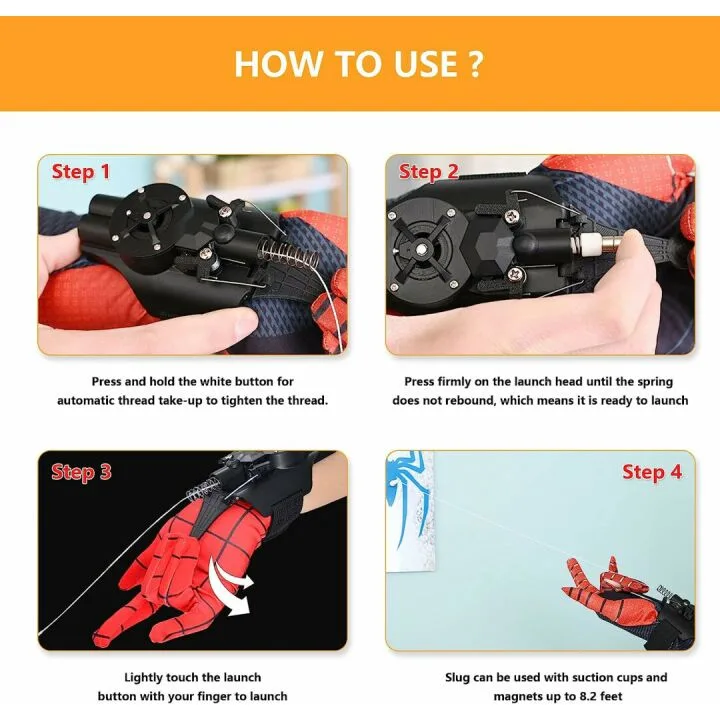 HOW TO USE ?

Step 1

Press and hold the white button for automatic thread take-up to tighten the thread.

Step 2

Press firmly on the launch head until the spring does not rebound, which means it is ready to launch

Step 3

Lightly touch the launch button with your finger to launch

Step 4

Slug can be used with suction cups and magnets up to 8.2 feet