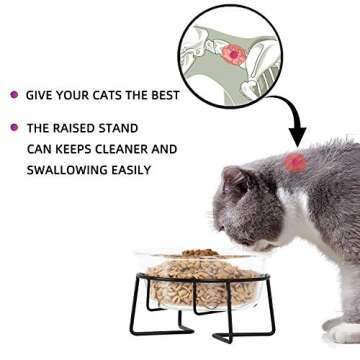 GIVE YOUR CATS THE BEST

THE RAISED STAND CAN KEEPS CLEANER AND SWALLOWING EASILY