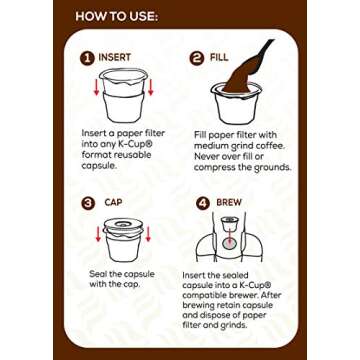 HOW TO USE:

1 INSERT

Insert a paper filter into any K-Cup® format reusable capsule.

2 FILL

Fill paper filter with medium grind coffee. Never over fill or compress the grounds.

3 CAP

Seal the capsule with the cap.

4 BREW

Insert the sealed capsule into a K-Cup® compatible brewer. After brewing retain capsule and dispose of paper filter and grinds.